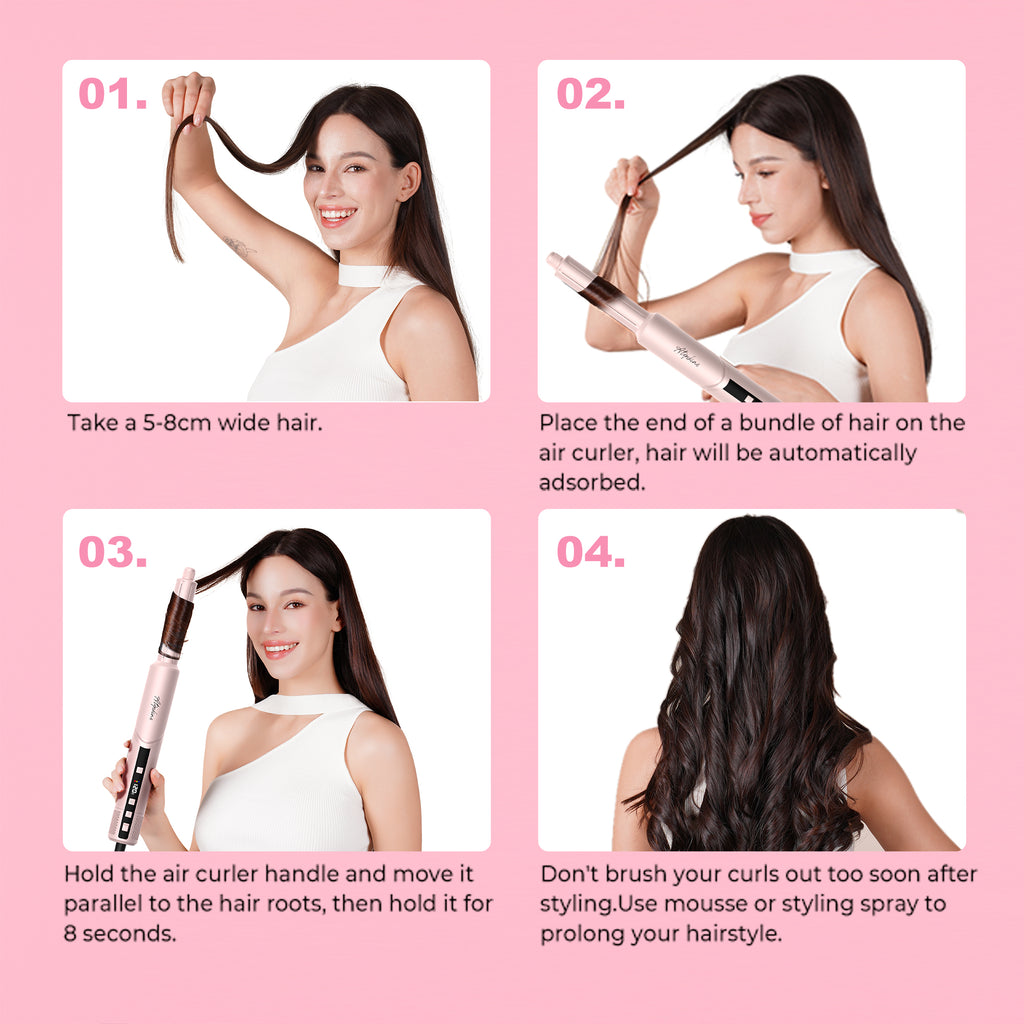 01.

Take a 5-8cm wide hair.

02.

Place the end of a bundle of hair on the air curler, hair will be automatically adsorbed.

03.

Hold the air curler handle and move it parallel to the hair roots, then hold it for 8 seconds.

04.

Don't brush your curls out too soon after styling.Use mousse or styling spray to prolong your hairstyle.